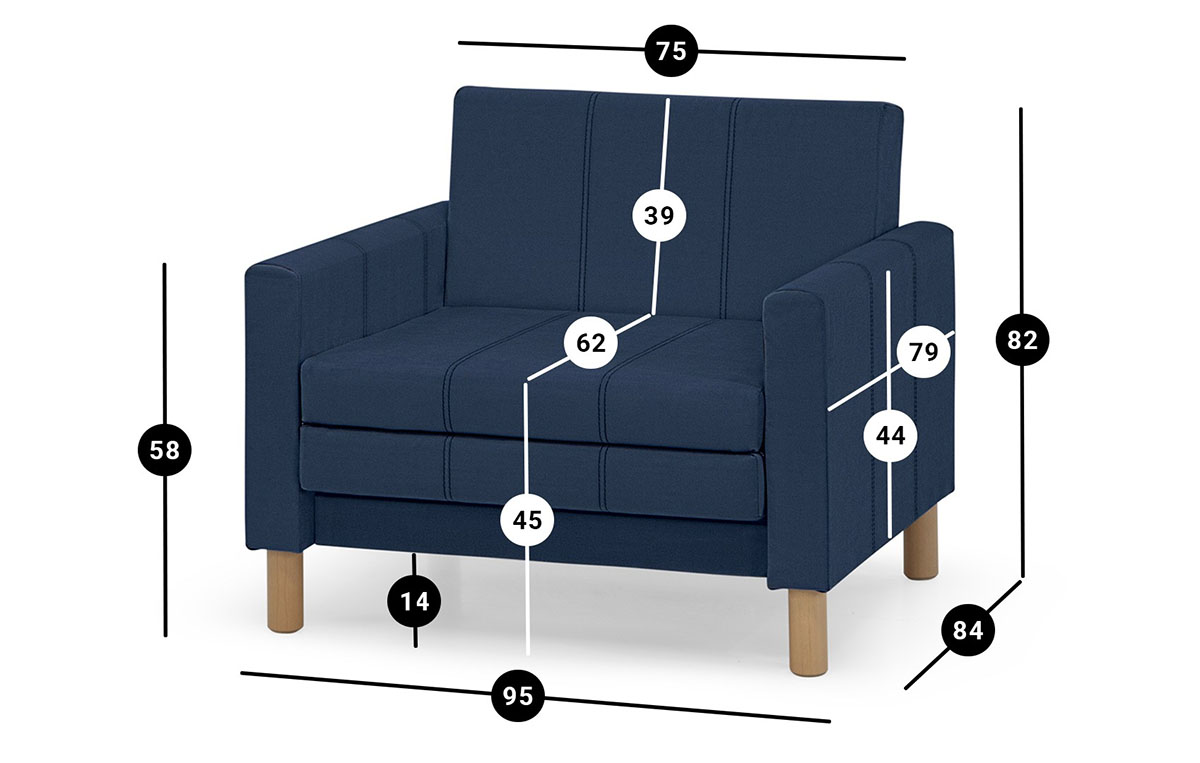 75
39
62
79
82
58
44
45
14
84
95