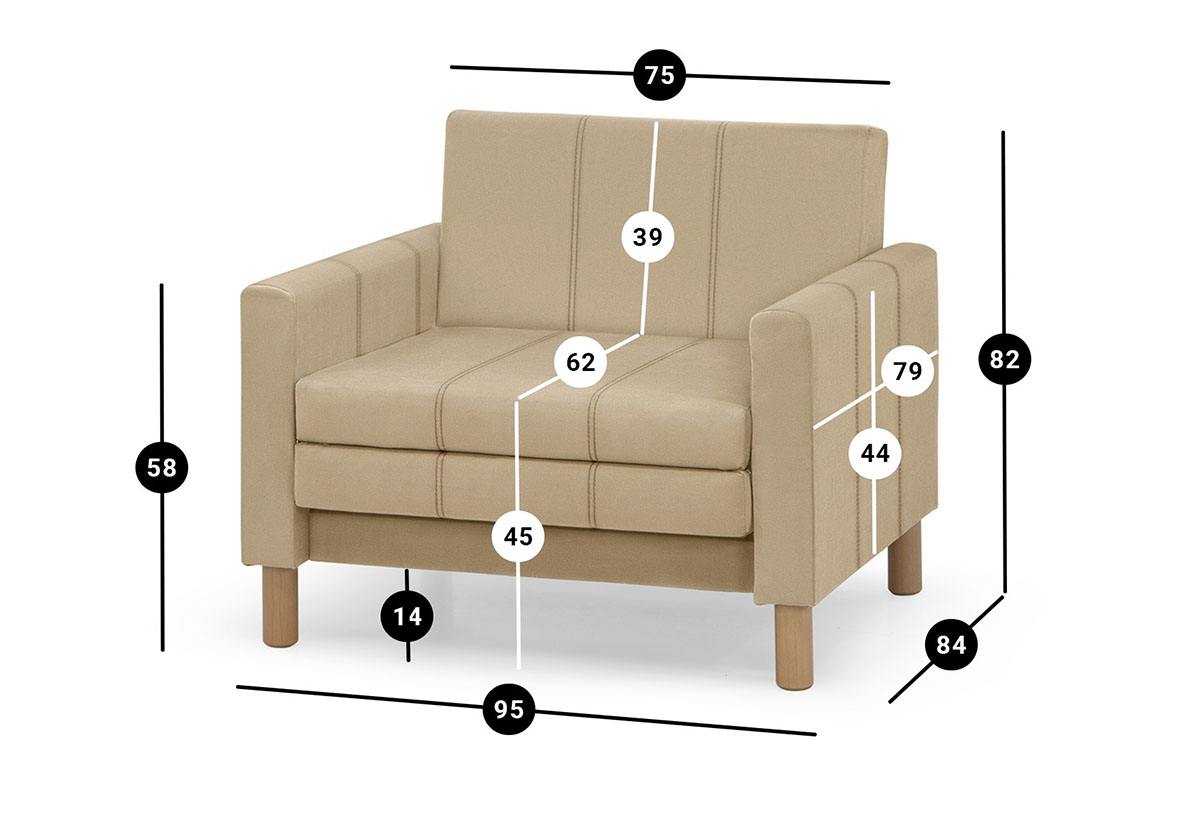 75
39
82
62
79
58
44
45
14
84
95