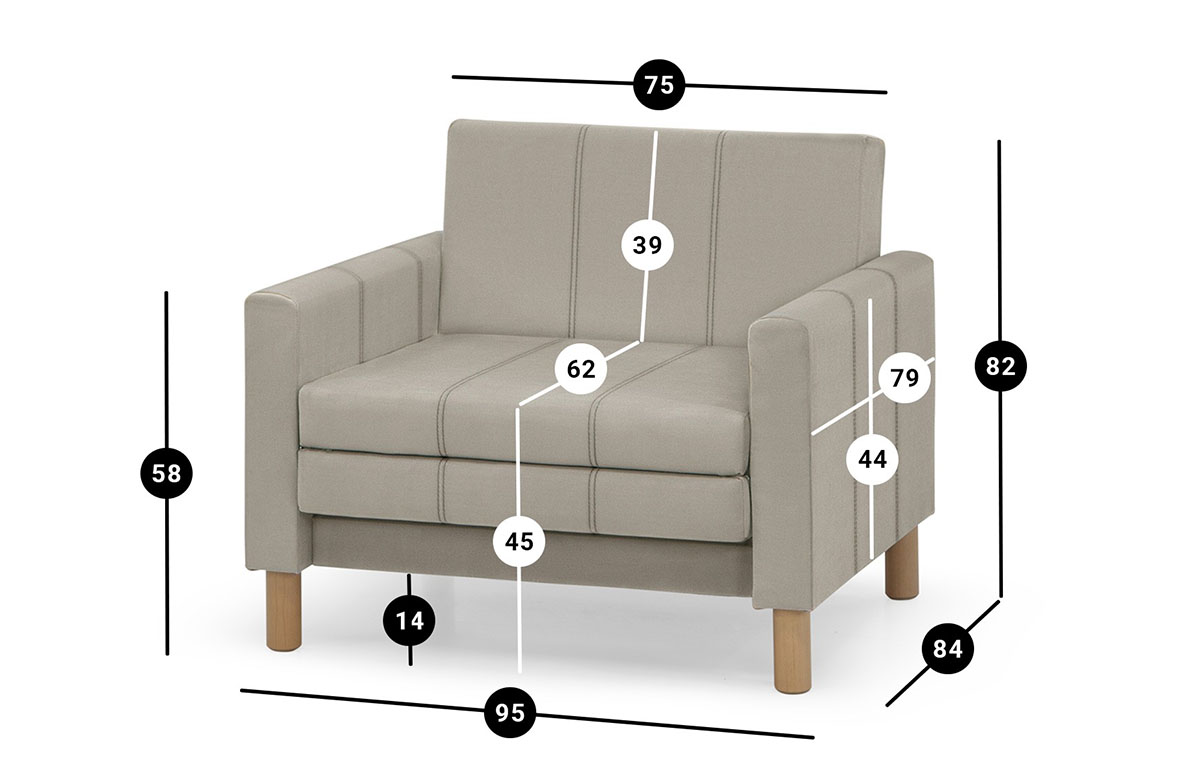 75
39
82
62
79
58
44
45
14
84
95