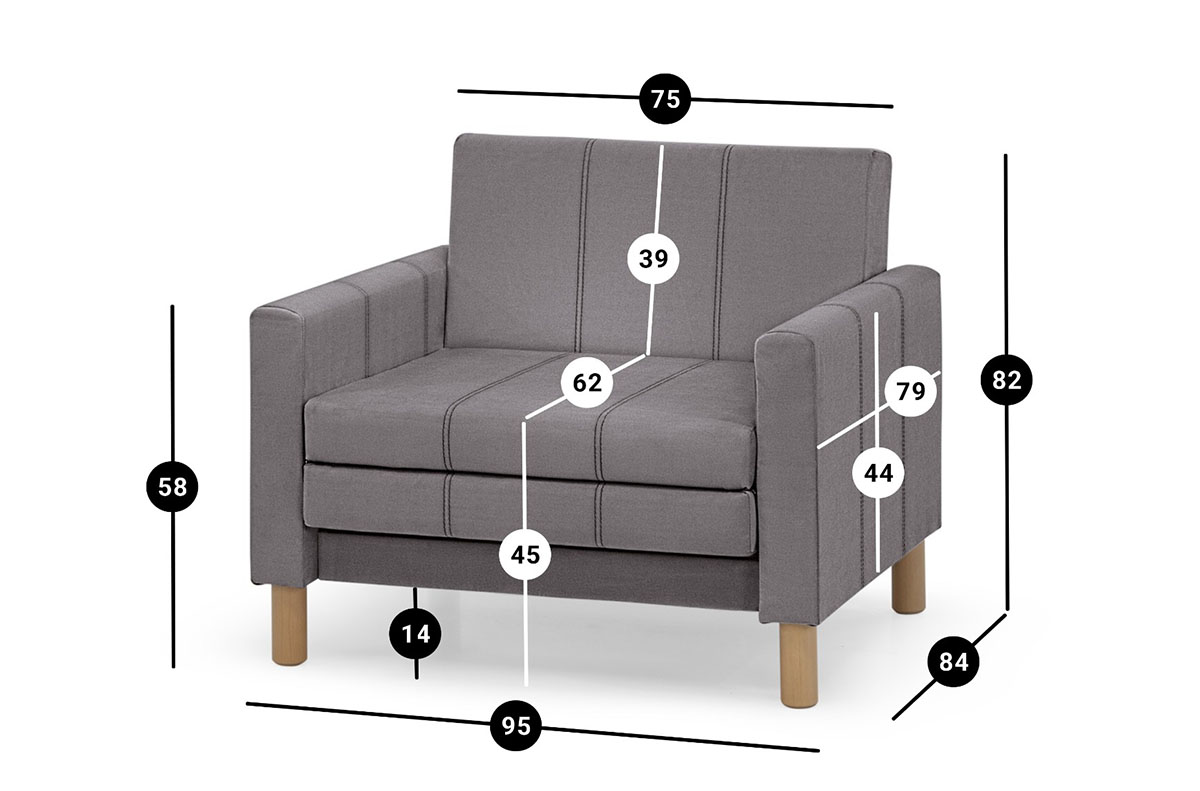 75
39
62
79
82
58
44
45
14
84
95