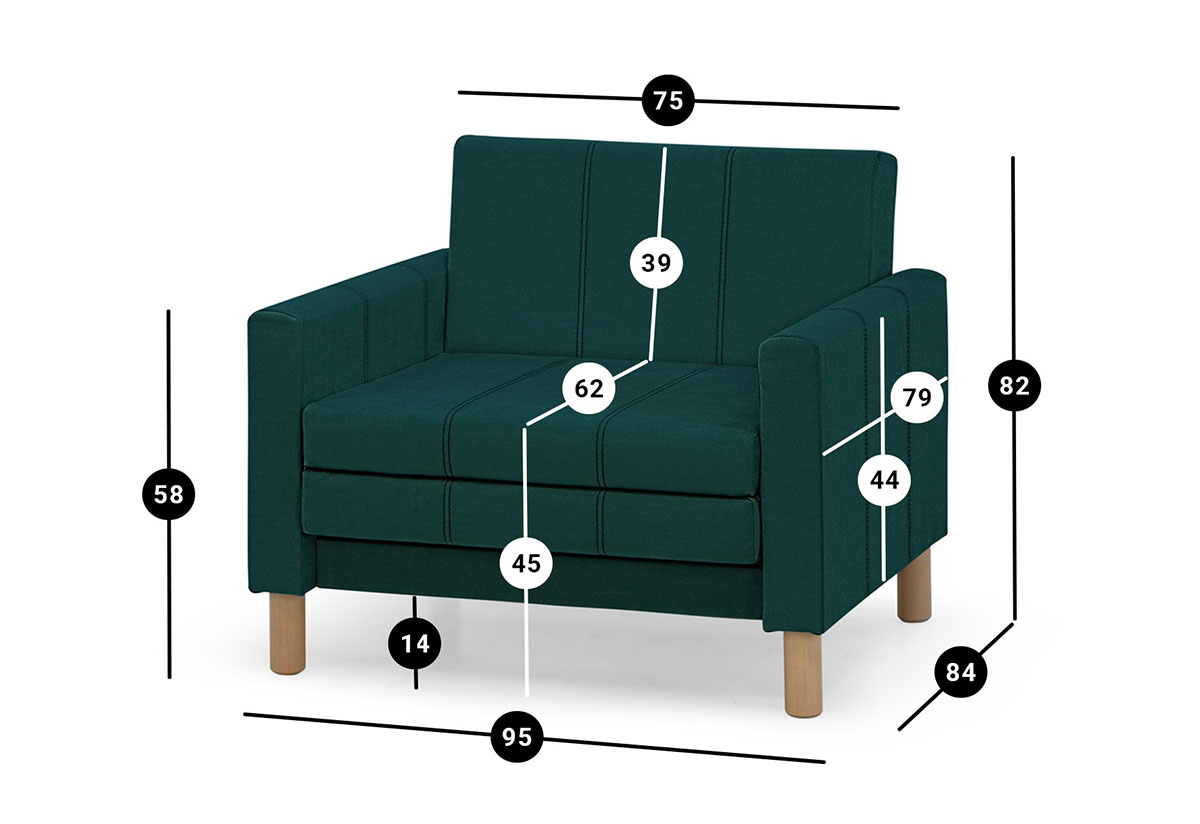 75
39
62
79
82
58
44
45
14
84
95